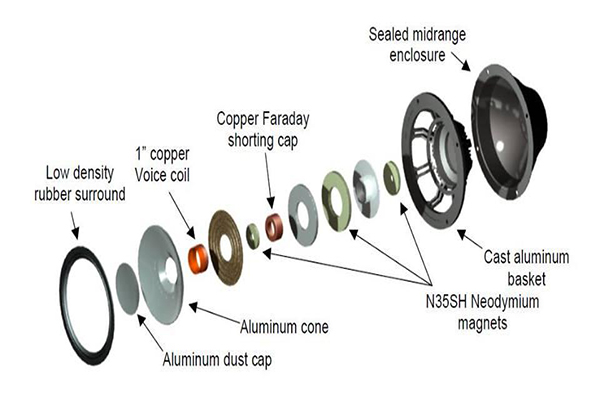 Sealed midrange enclosure

Copper Faraday shorting cap

1" copper Voice coil

Low density rubber surround

Cast aluminum basket

N35SH Neodymium magnets

Aluminum cone

Aluminum dust cap